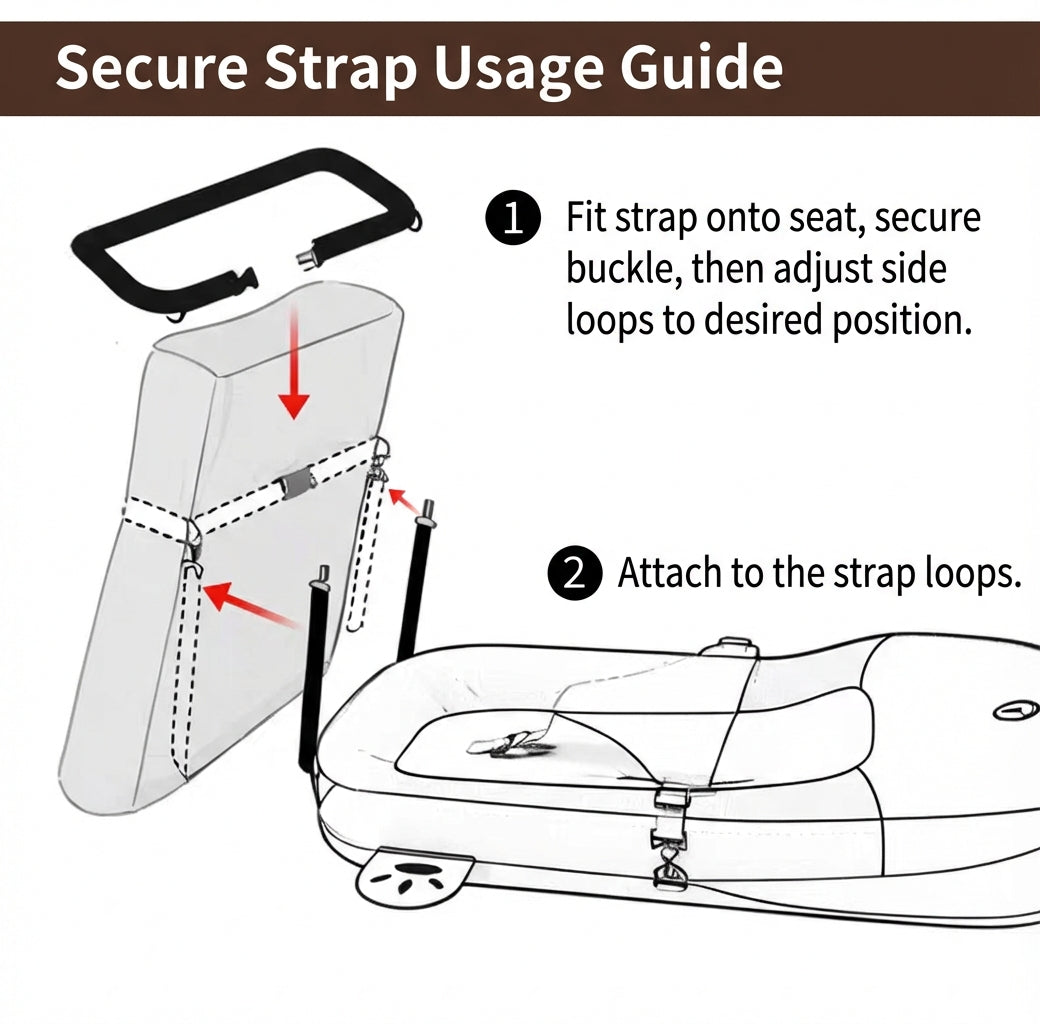 Secure Strap Usage Guide

1 Fit strap onto seat, secure buckle, then adjust side loops to desired position.

2 Attach to the strap loops.