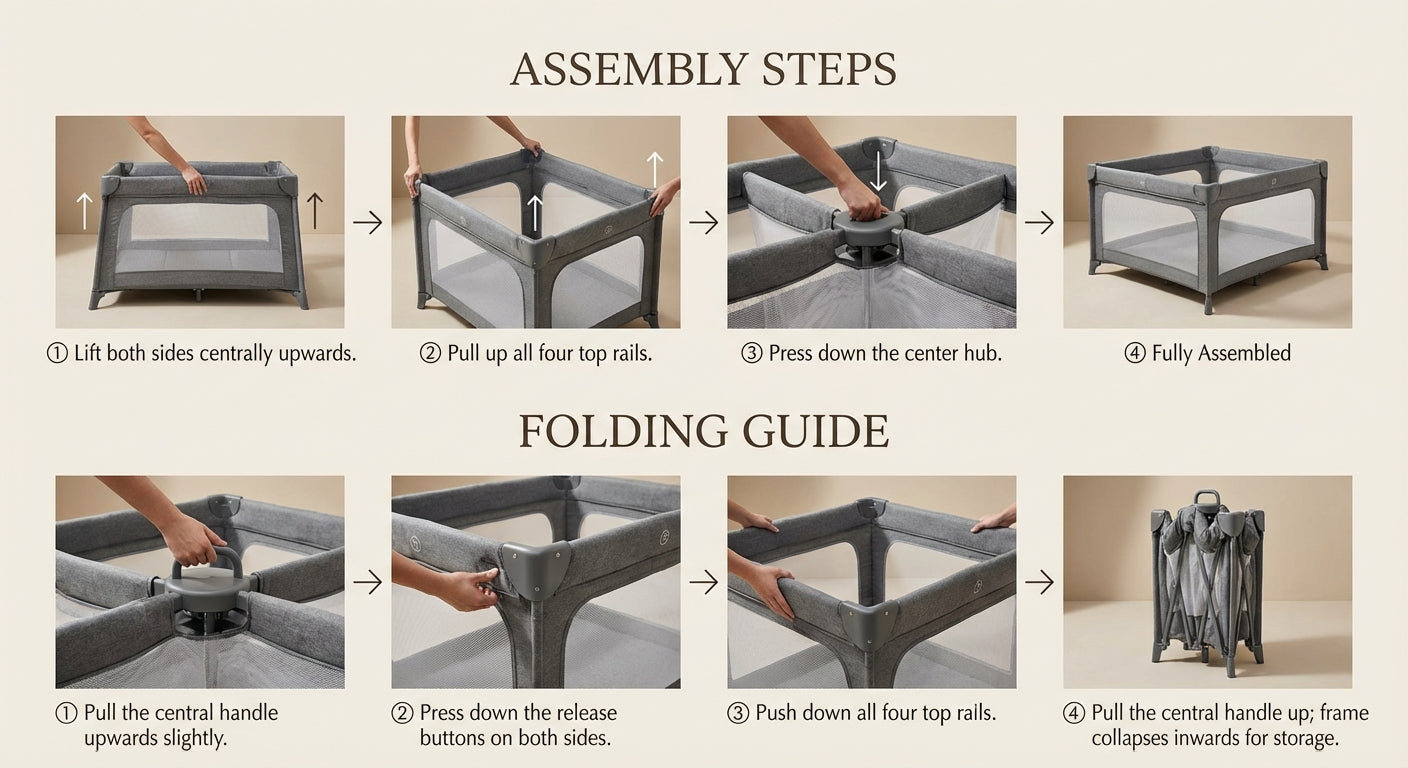 ASSEMBLY STEPS

① Lift both sides centrally upwards.

② Pull up all four top rails.

③ Press down the center hub.

④ Fully Assembled

FOLDING GUIDE

① Pull the central handle upwards slightly.

② Press down the release buttons on both sides.

③ Push down all four top rails.

④ Pull the central handle up; frame collapses inwards for storage.