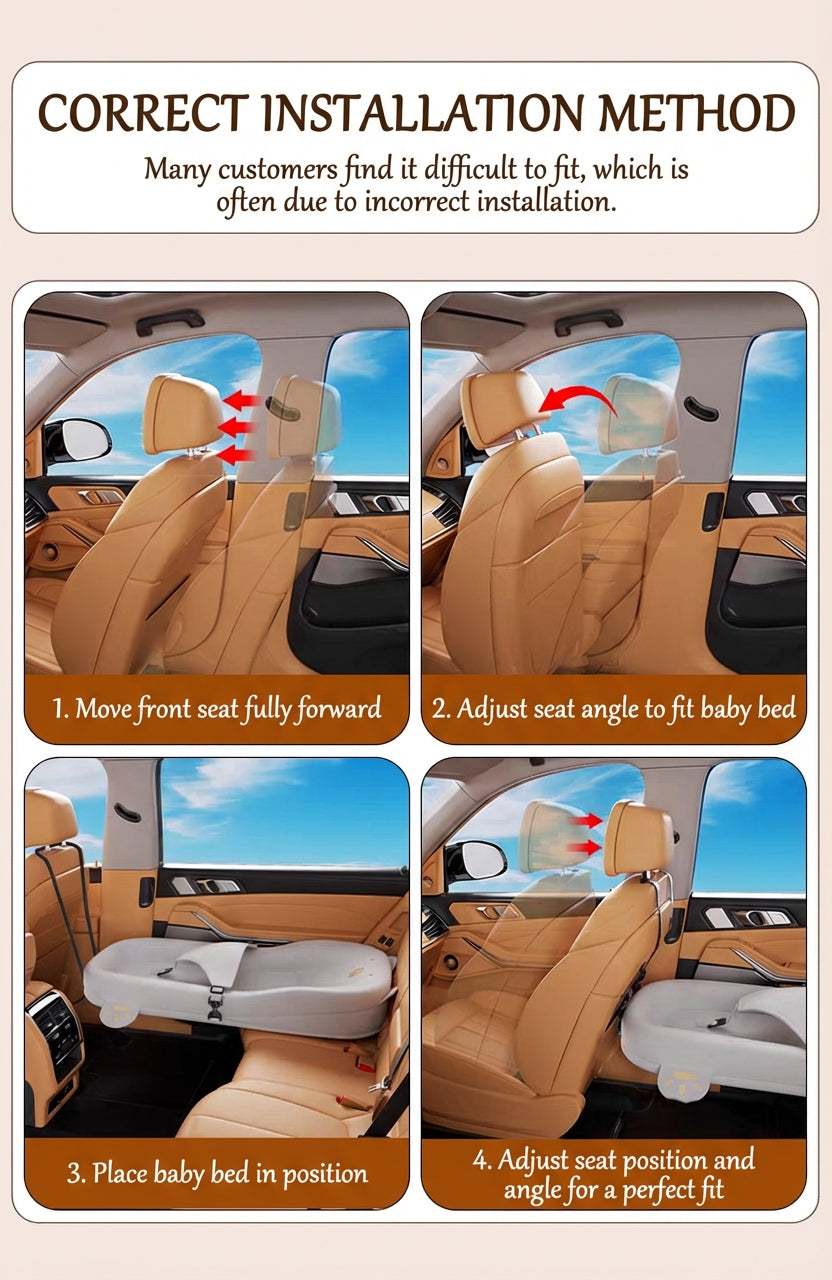 CORRECT INSTALLATION METHOD

Many customers find it difficult to fit, which is often due to incorrect installation.

1. Move front seat fully forward

2. Adjust seat angle to fit baby bed

3. Place baby bed in position

4. Adjust seat position and angle for a perfect fit