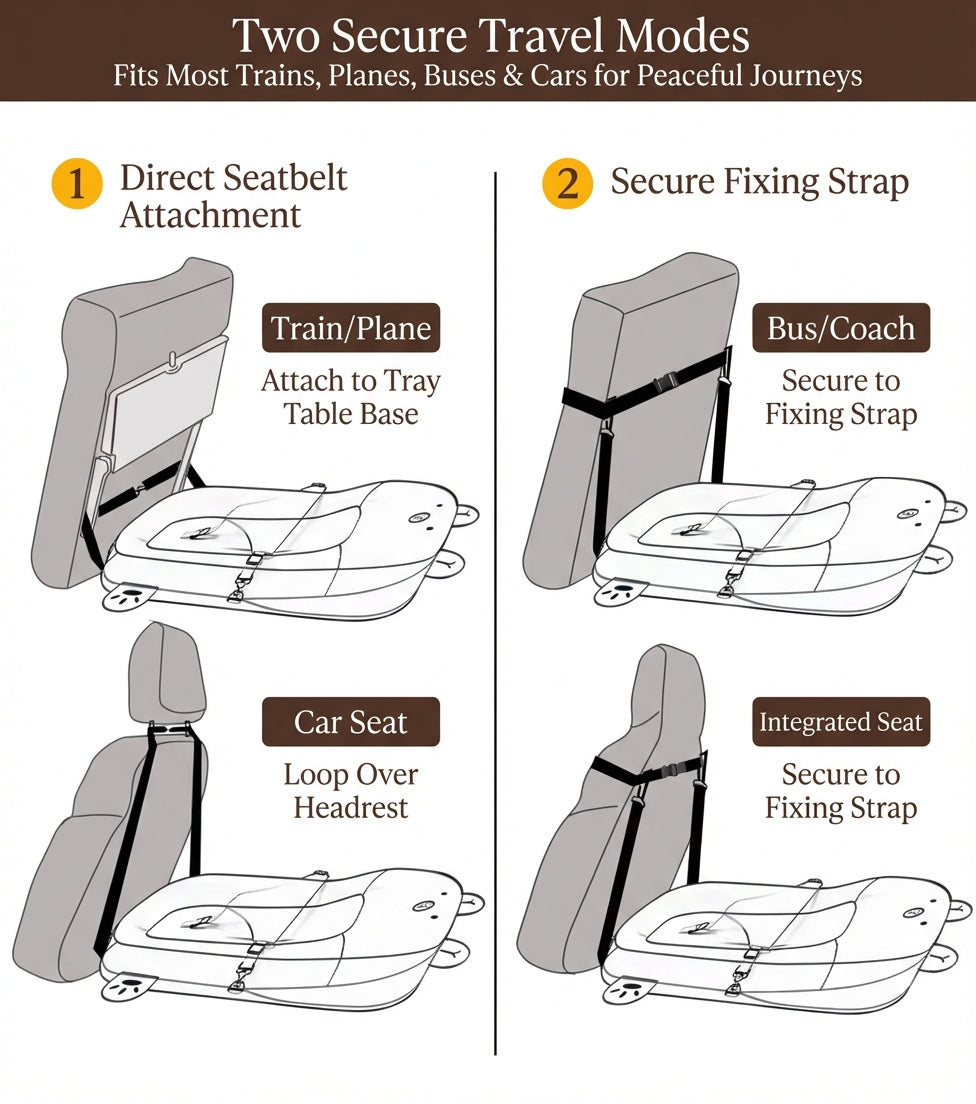 Two Secure Travel Modes
Fits Most Trains, Planes, Buses & Cars for Peaceful Journeys

1 Direct Seatbelt Attachment

Train/Plane
Attach to Tray Table Base

Car Seat
Loop Over Headrest

2 Secure Fixing Strap

Bus/Coach
Secure to Fixing Strap

Integrated Seat
Secure to Fixing Strap